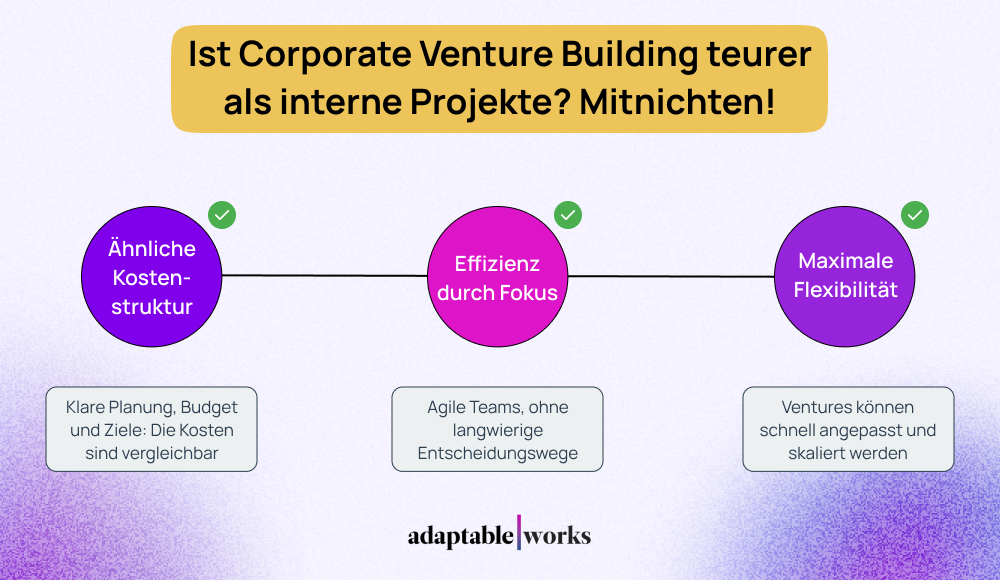 Ist Corporate Venture Building teurer als interne Projekte? Mitnichten!

Ähnliche Kostenstruktur

Effizienz durch Fokus

Maximale Flexibilität

Klare Planung, Budget und Ziele: Die Kosten sind vergleichbar

Agile Teams, ohne langwierige Entscheidungswege

Ventures können schnell angepasst und skaliert werden

adaptable|works